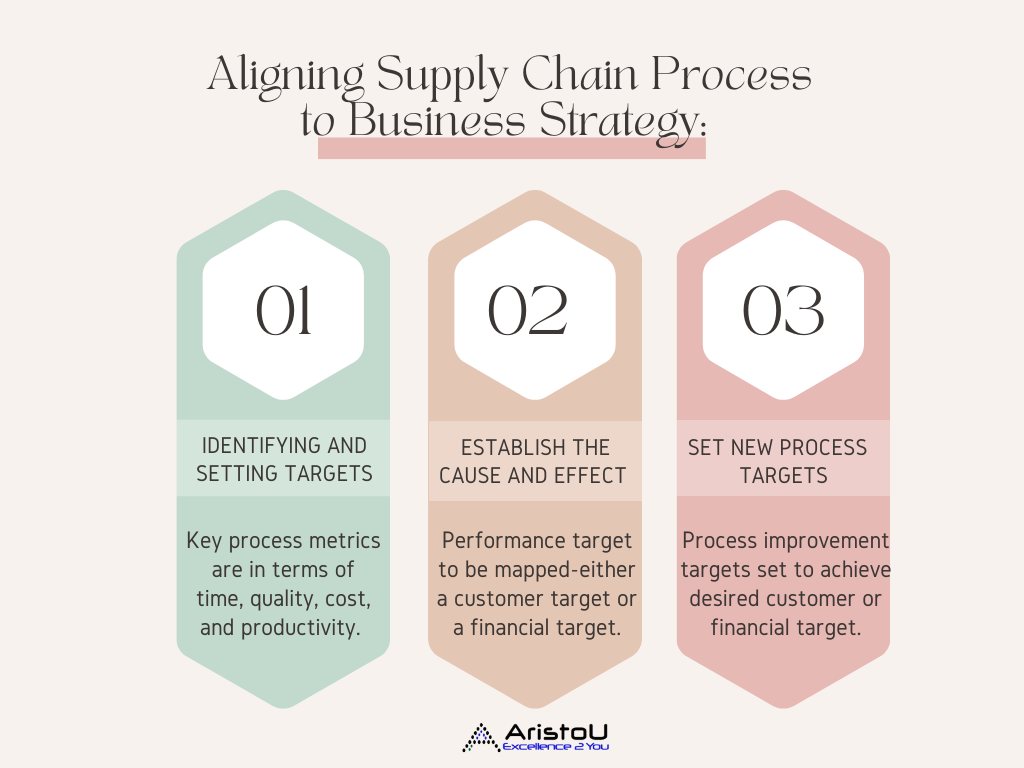 Aligning Supply Chain Process to Business Strategy:

01

IDENTIFYING AND SETTING TARGETS

Key process metrics are in terms of time, quality, cost, and productivity.

02

ESTABLISH THE CAUSE AND EFFECT

Performance target to be mapped-either a customer target or a financial target.

03

SET NEW PROCESS TARGETS

Process improvement targets set to achieve desired customer or financial target.

AristoU
Excellence 2 You