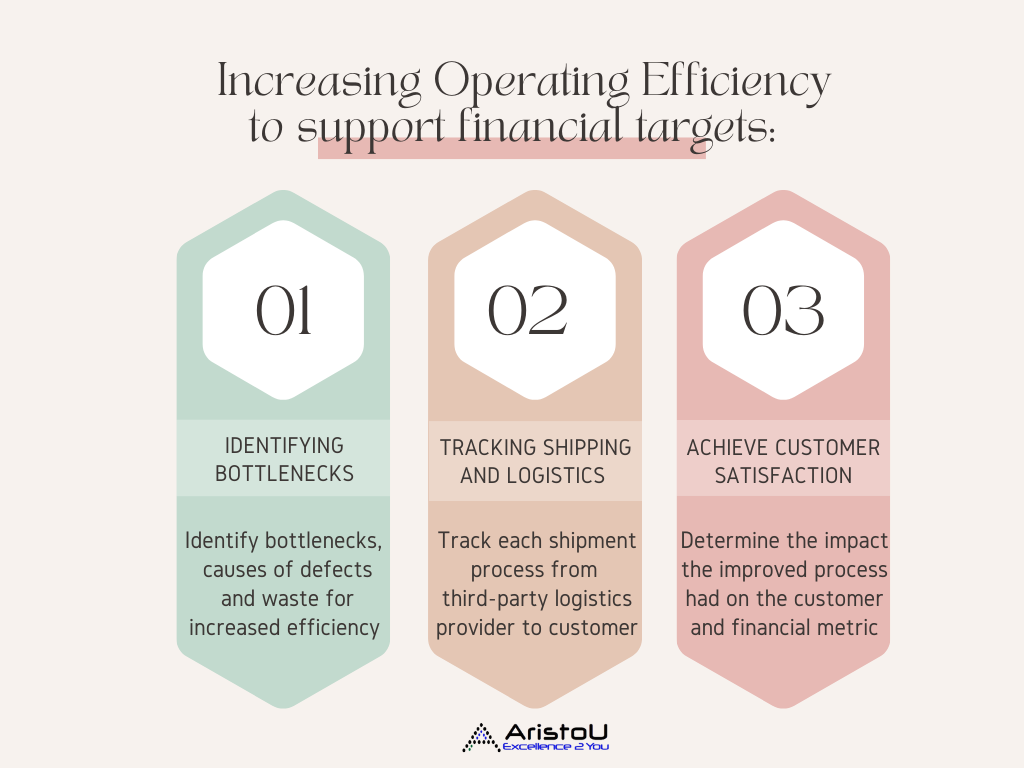 Increasing Operating Efficiency to support financial targets:

01

IDENTIFYING BOTTLENECKS

Identify bottlenecks, causes of defects and waste for increased efficiency

02

TRACKING SHIPPING AND LOGISTICS

Track each shipment process from third-party logistics provider to customer

03

ACHIEVE CUSTOMER SATISFACTION

Determine the impact the improved process had on the customer and financial metric

AristoU
Excellence 2 You