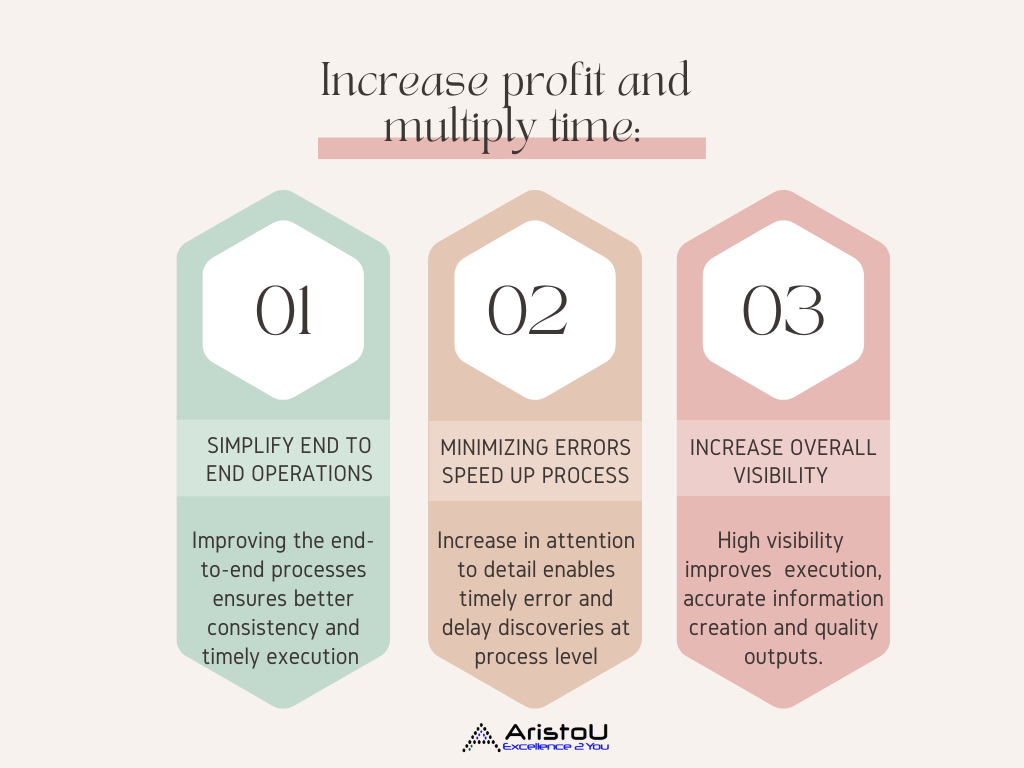 Increase profit and multiply time:

01

SIMPLIFY END TO END OPERATIONS

Improving the end-to-end processes ensures better consistency and timely execution

02

MINIMIZING ERRORS SPEED UP PROCESS

Increase in attention to detail enables timely error and delay discoveries at process level

03

INCREASE OVERALL VISIBILITY

High visibility improves execution, accurate information creation and quality outputs.

AristoU
Excellence 2 You