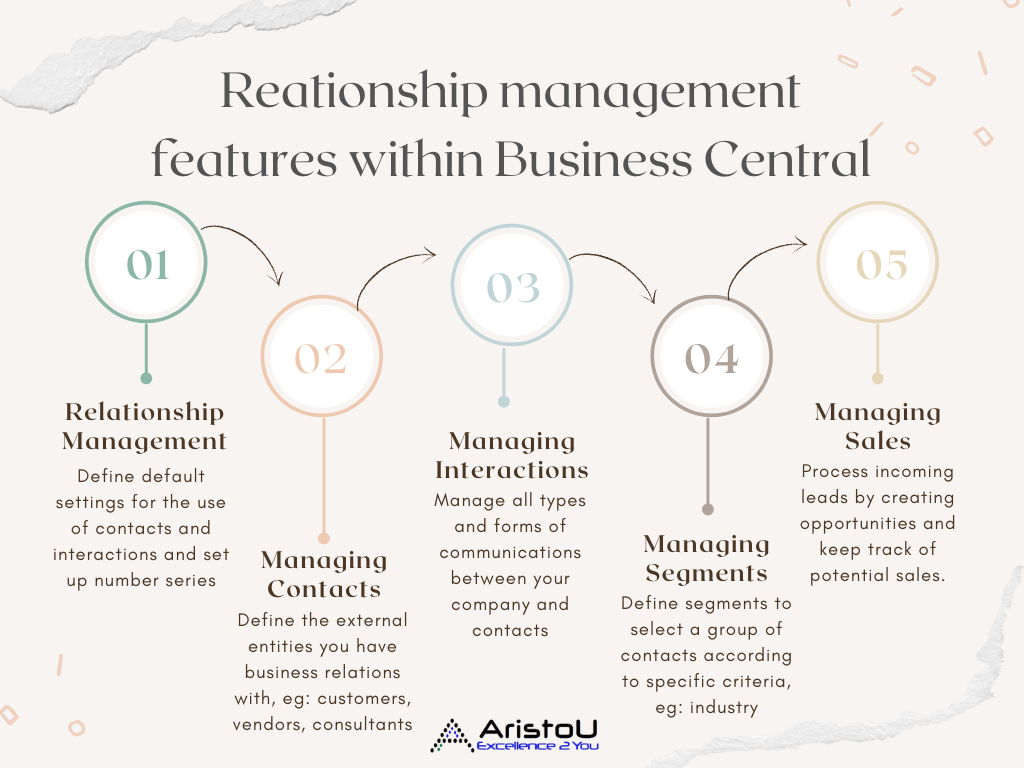 Reationship management features within Business Central

01

Relationship Management

Define default settings for the use of contacts and interactions and set up number series

02

Managing Contacts

Define the external entities you have business relations with, eg: customers, vendors, consultants

03

Managing Interactions

Manage all types and forms of communications between your company and contacts

04

Managing Segments

Define segments to select a group of contacts according to specific criteria, eg: industry

05

Managing Sales

Process incoming leads by creating opportunities and keep track of potential sales.

AristoU
Excellence 2 You