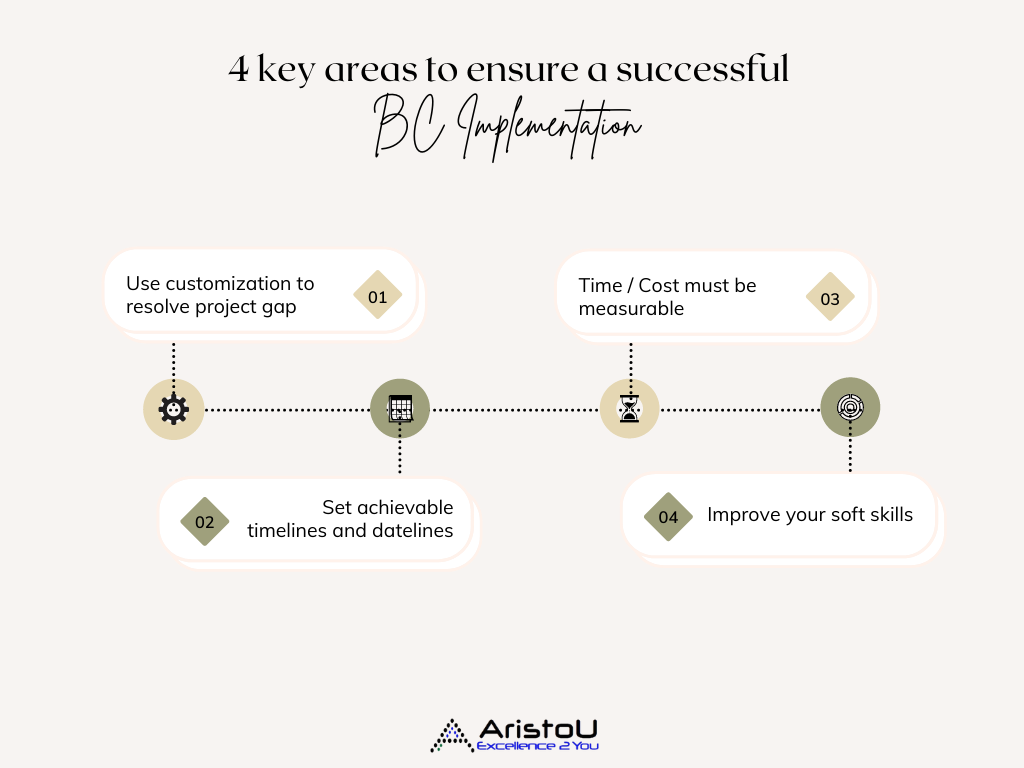 4 key areas to ensure a successful
BC Implementation

Use customization to resolve project gap
01

Time / Cost must be measurable
03

02
Set achievable timelines and datelines

04
Improve your soft skills

AristoU
Excellence 2 You