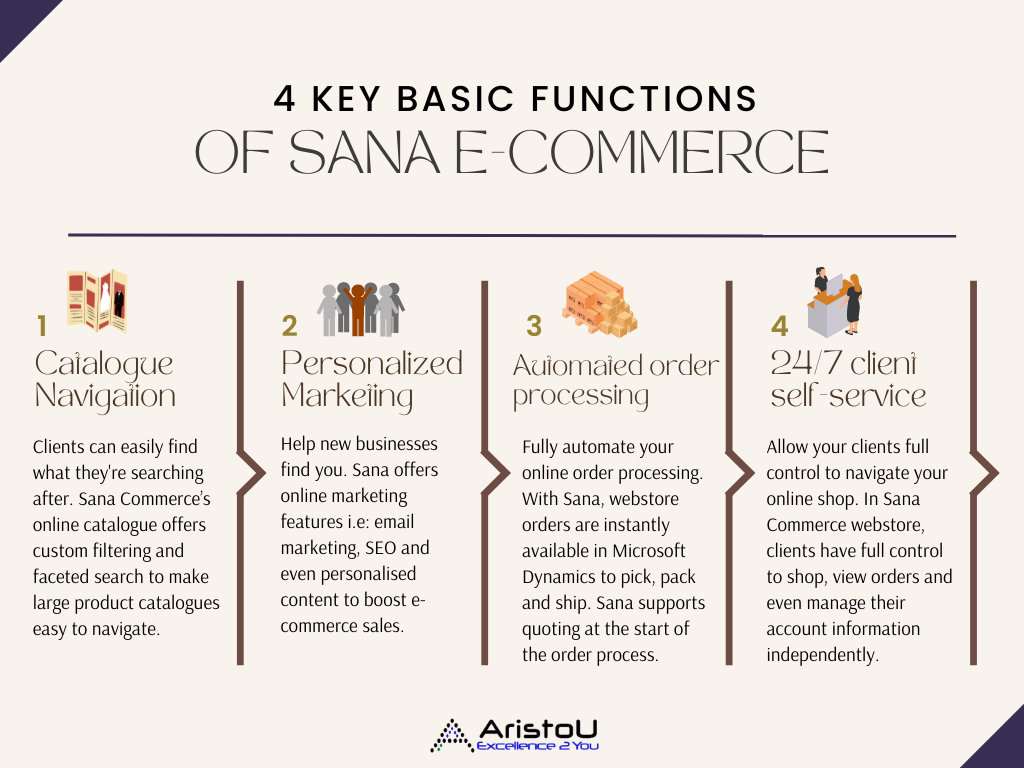 4 KEY BASIC FUNCTIONS
OF SANA E-COMMERCE

1
Catalogue Navigation

Clients can easily find what they're searching after. Sana Commerce's online catalogue offers custom filtering and faceted search to make large product catalogues easy to navigate.

2
Personalized Marketing

Help new businesses find you. Sana offers online marketing features i.e: email marketing, SEO and even personalised content to boost e-commerce sales.

3
Automated order processing

Fully automate your online order processing. With Sana, webstore orders are instantly available in Microsoft Dynamics to pick, pack and ship. Sana supports quoting at the start of the order process.

4
24/7 client self-service

Allow your clients full control to navigate your online shop. In Sana Commerce webstore, clients have full control to shop, view orders and even manage their account information independently.

AristoU
Excellence 2 You