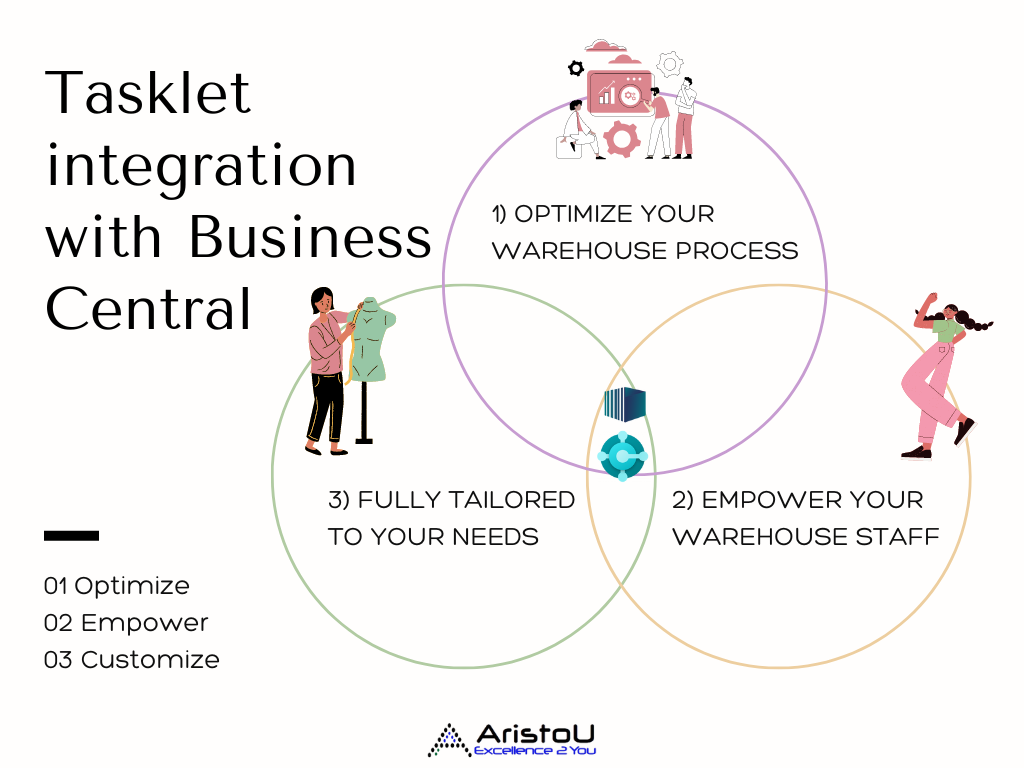 Tasklet integration with Business Central

1) OPTIMIZE YOUR WAREHOUSE PROCESS

3) FULLY TAILORED TO YOUR NEEDS

2) EMPOWER YOUR WAREHOUSE STAFF

01 Optimize
02 Empower
03 Customize

AristoU
Excellence 2 You