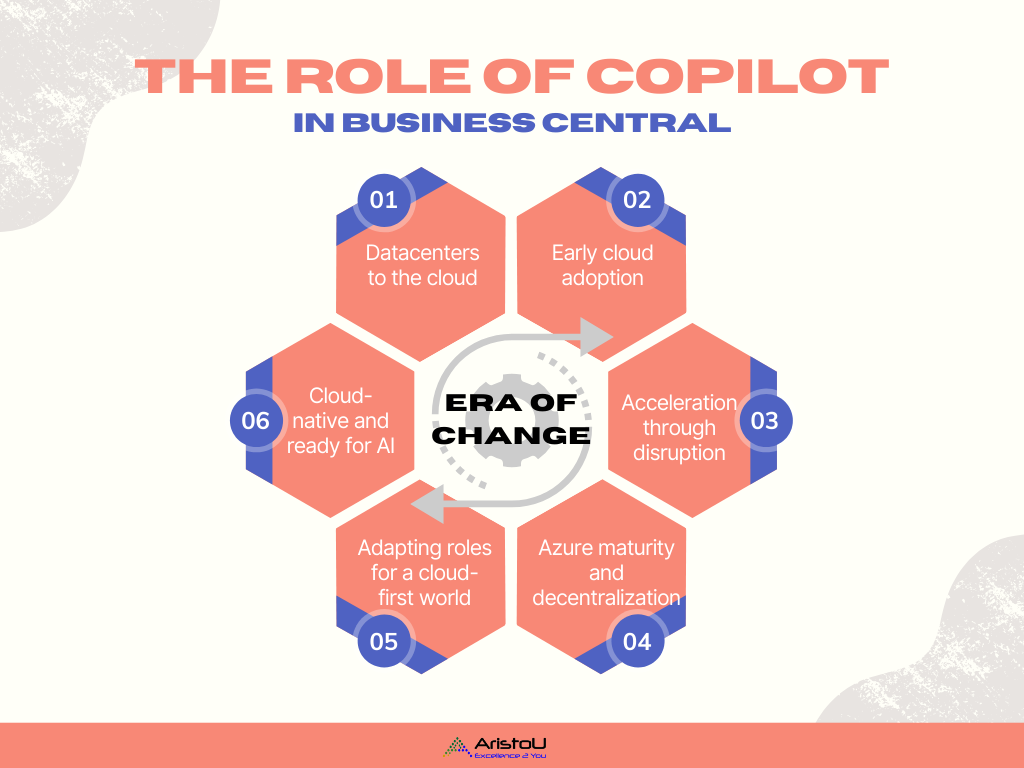 THE ROLE OF COPILOT
IN BUSINESS CENTRAL

01
Datacenters to the cloud

02
Early cloud adoption

03
Acceleration through disruption

04
Azure maturity and decentralization

05
Adapting roles for a cloud-first world

06
Cloud-native and ready for AI

ERA OF CHANGE

AristoU
Excellence 2 You