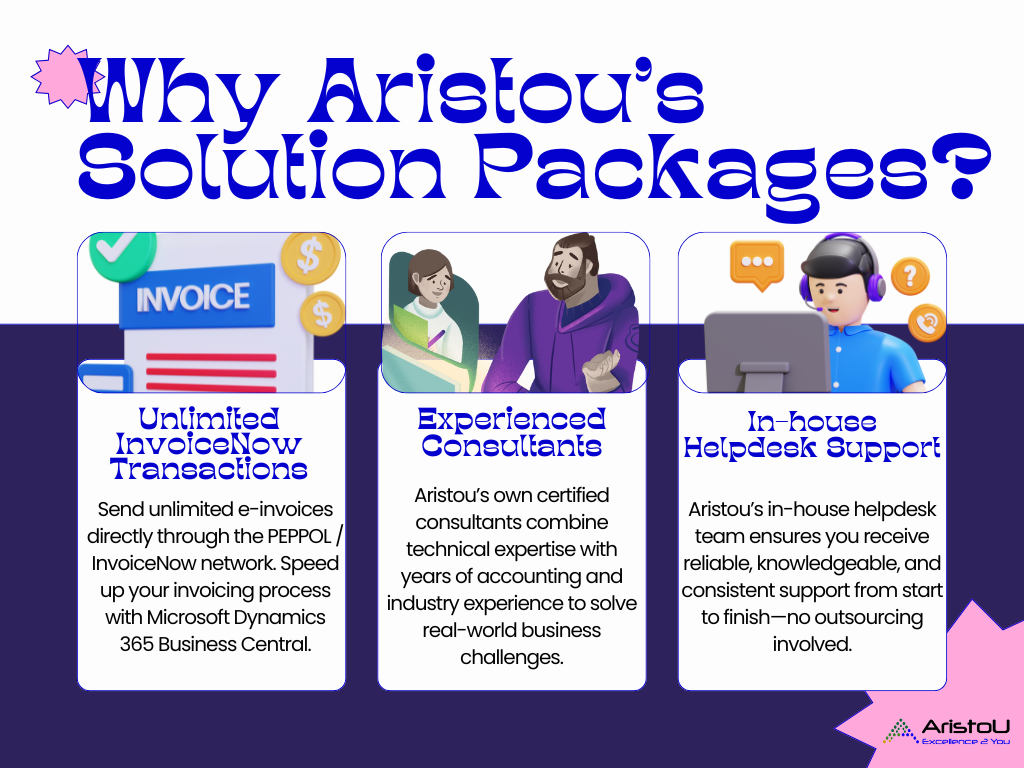 Why Aristou's Solution Packages?

INVOICE

Unlimited InvoiceNow Transactions

Send unlimited e-invoices directly through the PEPPOL / InvoiceNow network. Speed up your invoicing process with Microsoft Dynamics 365 Business Central.

Experienced Consultants

Aristou's own certified consultants combine technical expertise with years of accounting and industry experience to solve real-world business challenges.

In-house Helpdesk Support

Aristou's in-house helpdesk team ensures you receive reliable, knowledgeable, and consistent support from start to finish—no outsourcing involved.

AristoU
Excellence 2 You